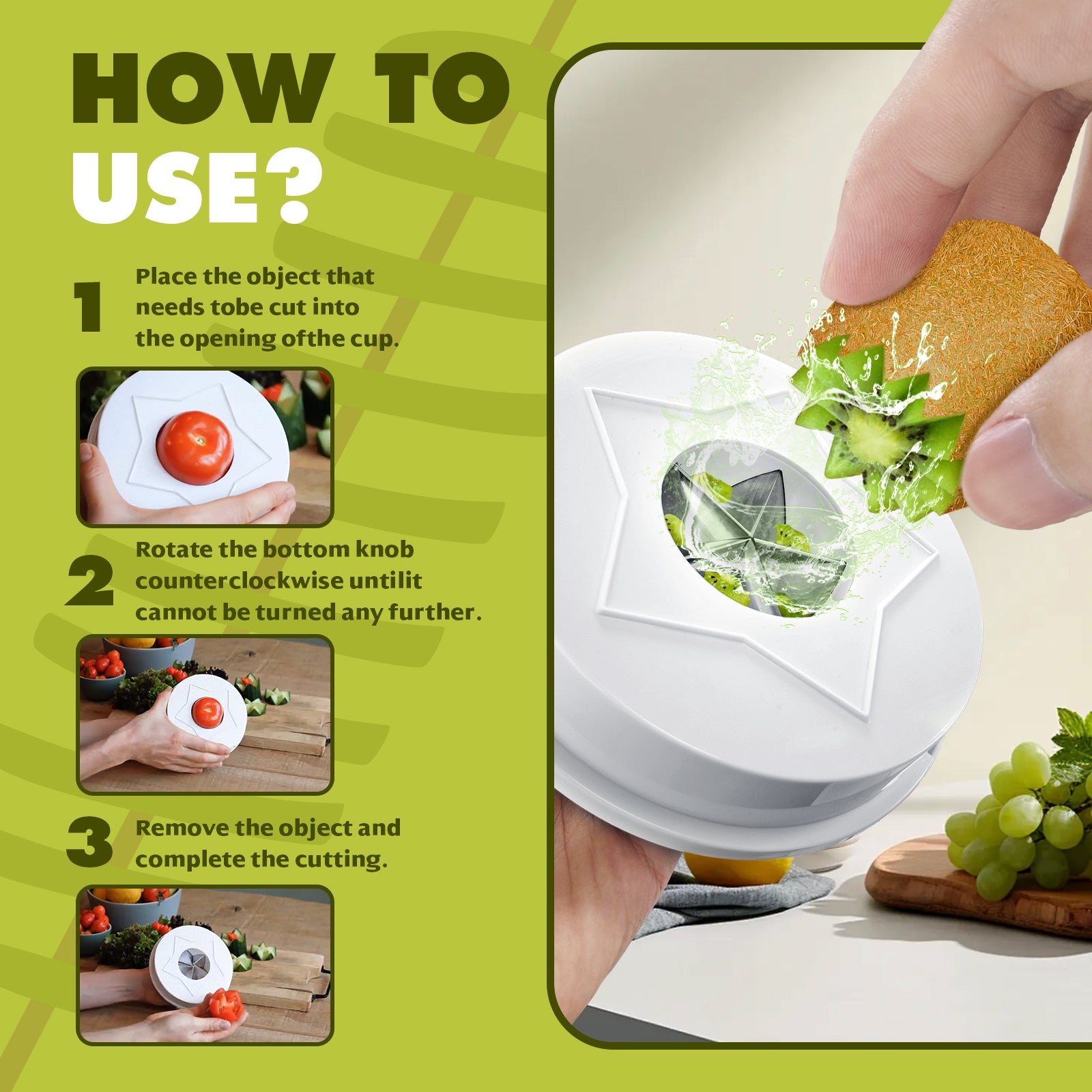 HOW TO USE?

1 Place the object that needs tobe cut into the opening ofthe cup.

2 Rotate the bottom knob counterclockwise untilit cannot be turned any further.

3 Remove the object and complete the cutting.