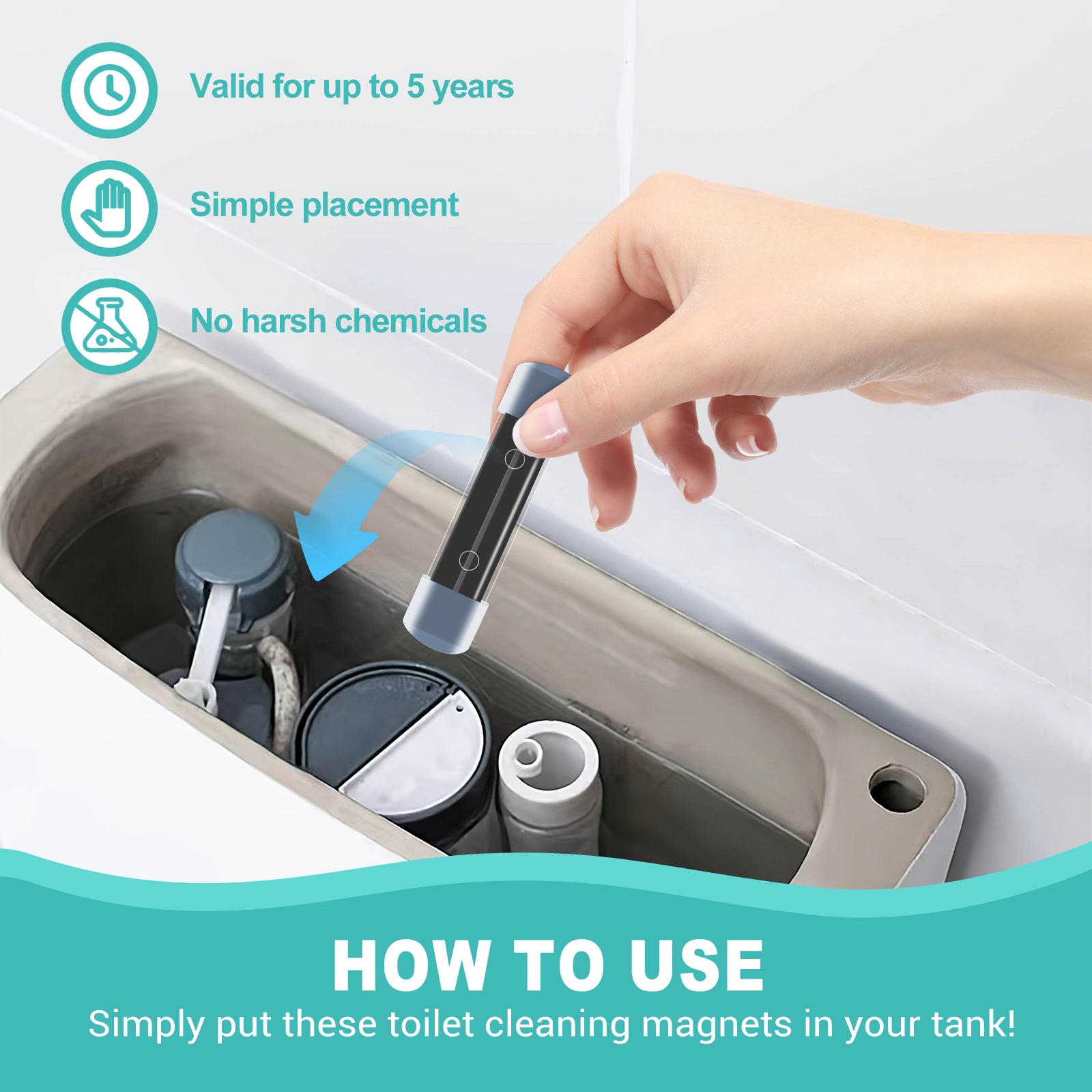 Valid for up to 5 years

Simple placement

No harsh chemicals

HOW TO USE
Simply put these toilet cleaning magnets in your tank!