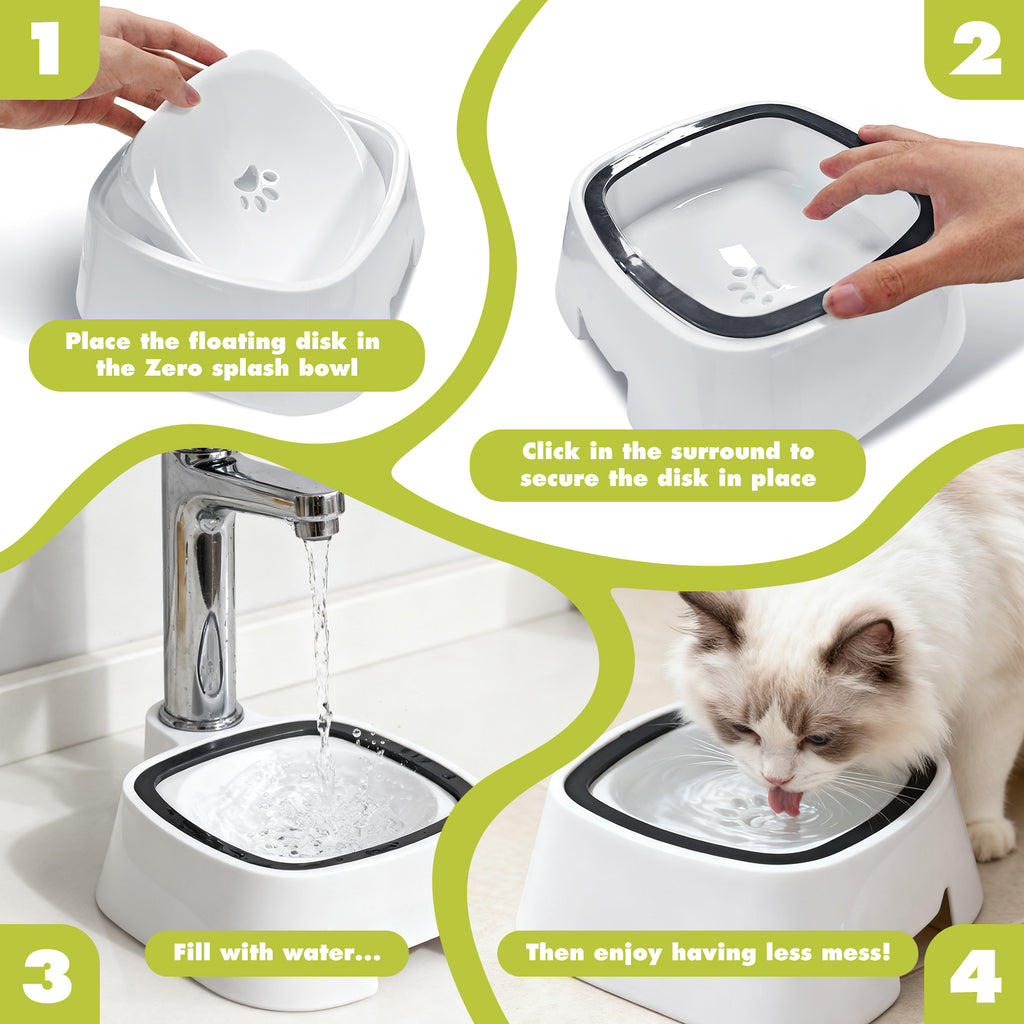 1

Place the floating disk in the Zero splash bowl

2

Click in the surround to secure the disk in place

3

Fill with water...

Then enjoy having less mess!

4