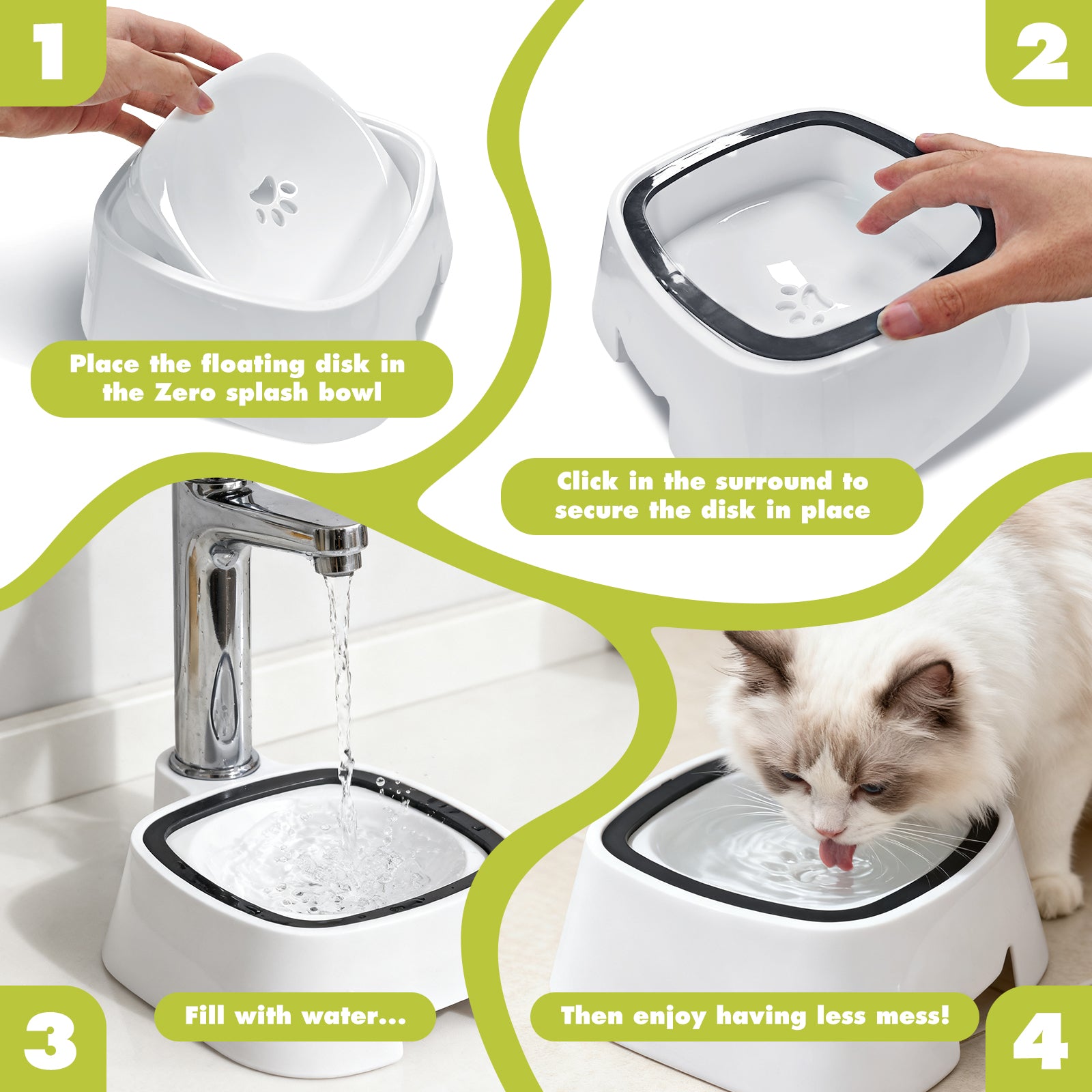 1

Place the floating disk in the Zero splash bowl

2

Click in the surround to secure the disk in place

3

Fill with water...

Then enjoy having less mess!

4