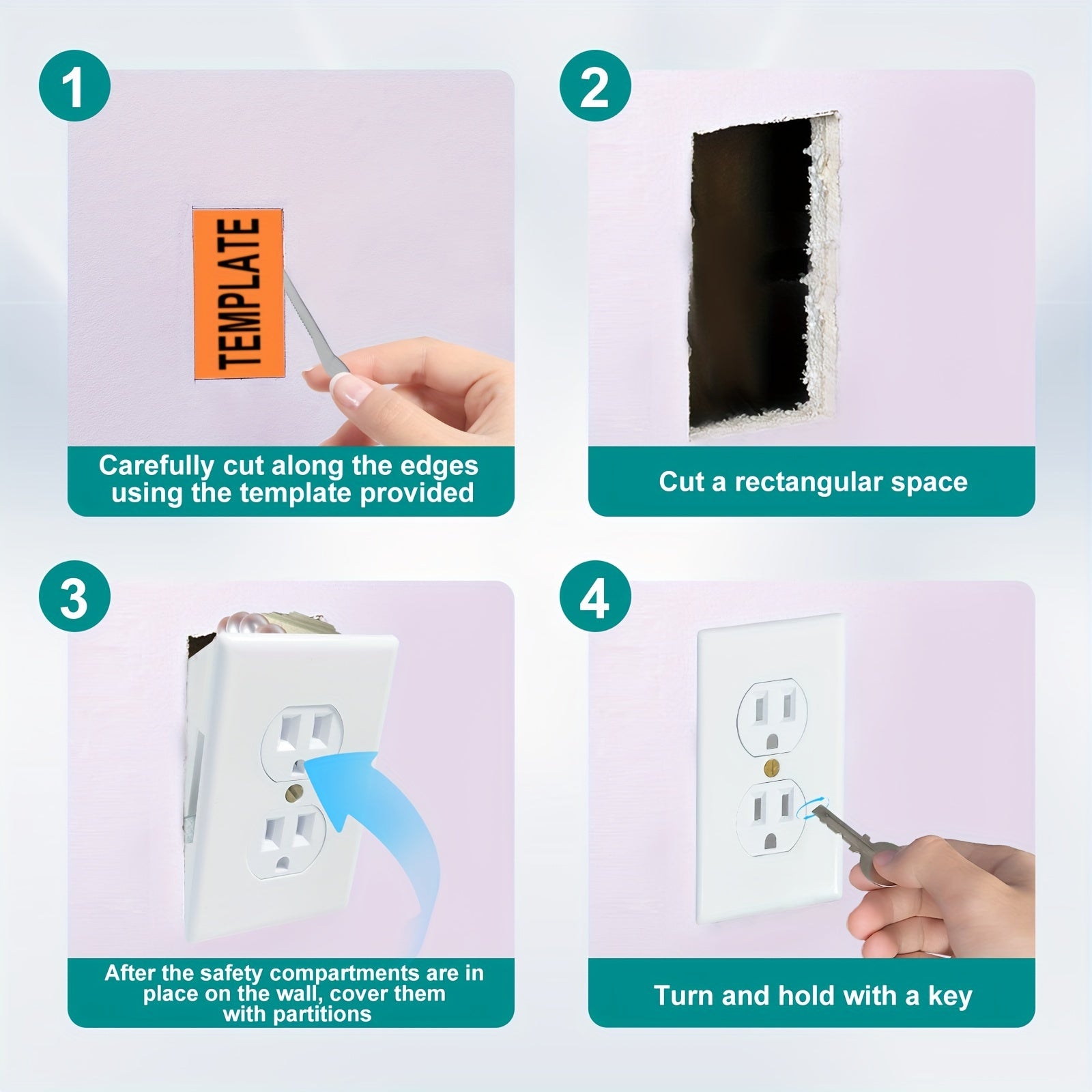 1

TEMPLATE

Carefully cut along the edges using the template provided

2

Cut a rectangular space

3

After the safety compartments are in place on the wall, cover them with partitions

4

Turn and hold with a key